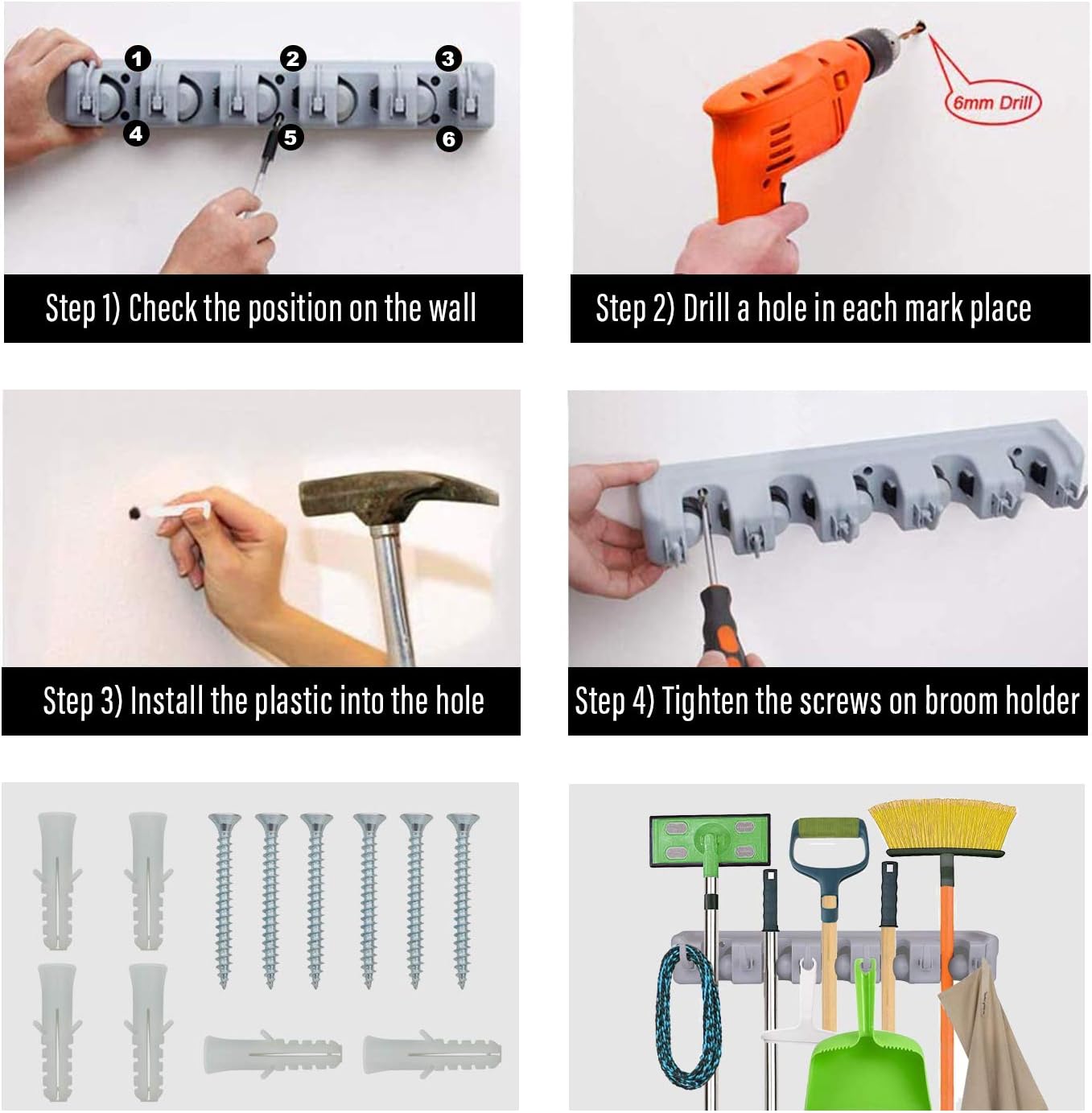 1
2
3
4
5
6
Step 1) Check the position on the wall

6mm Drill
Step 2) Drill a hole in each mark place

Step 3) Install the plastic into the hole

Step 4) Tighten the screws on broom holder